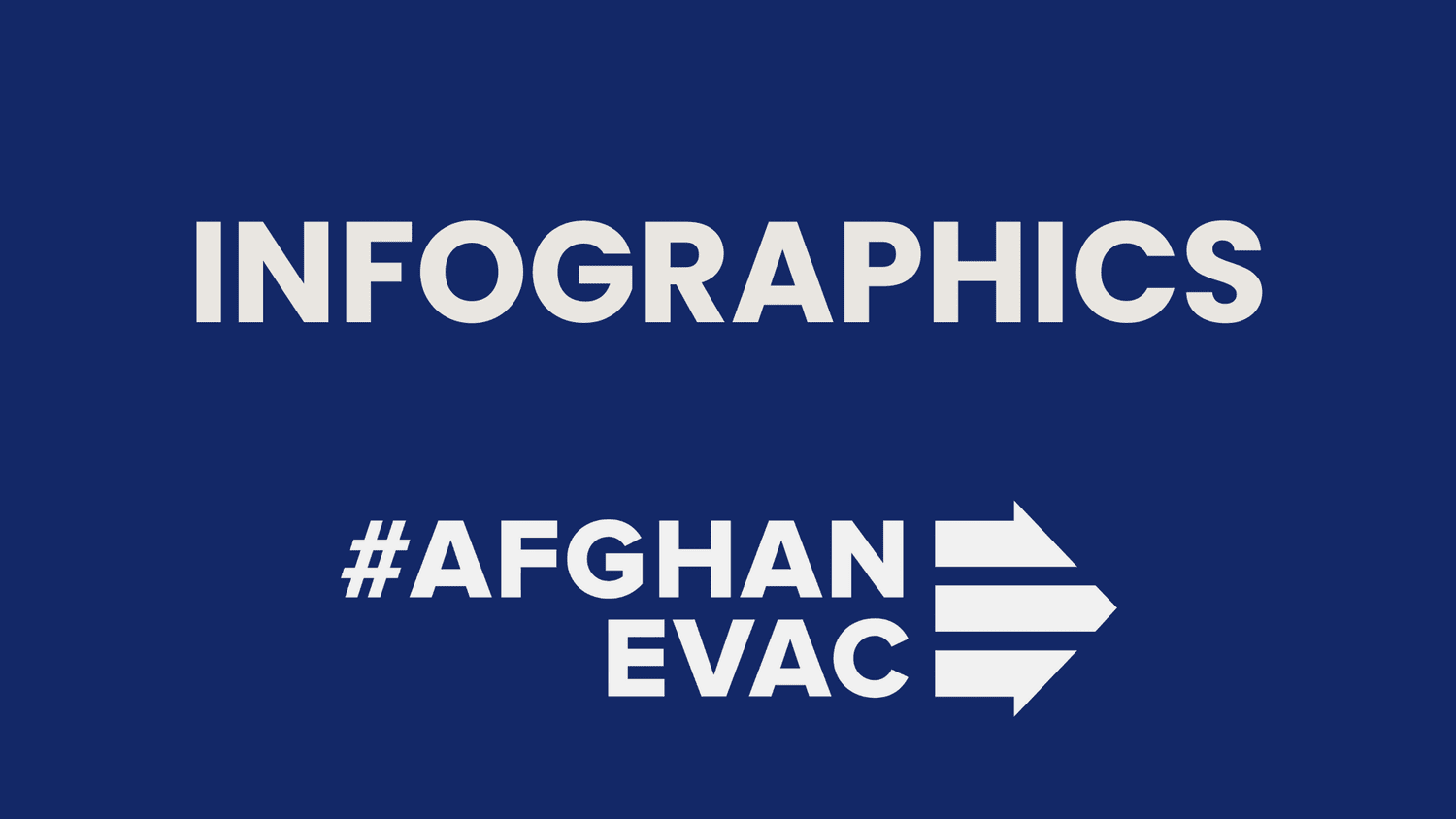 INFOGRAPHICS

#AFGHAN
EVAC